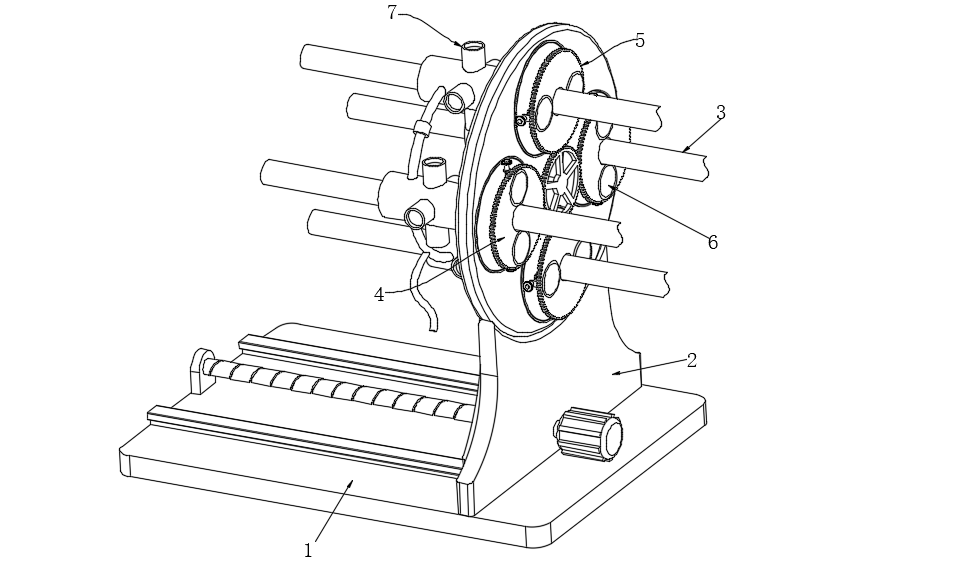 7
5
3
6
4
2
1